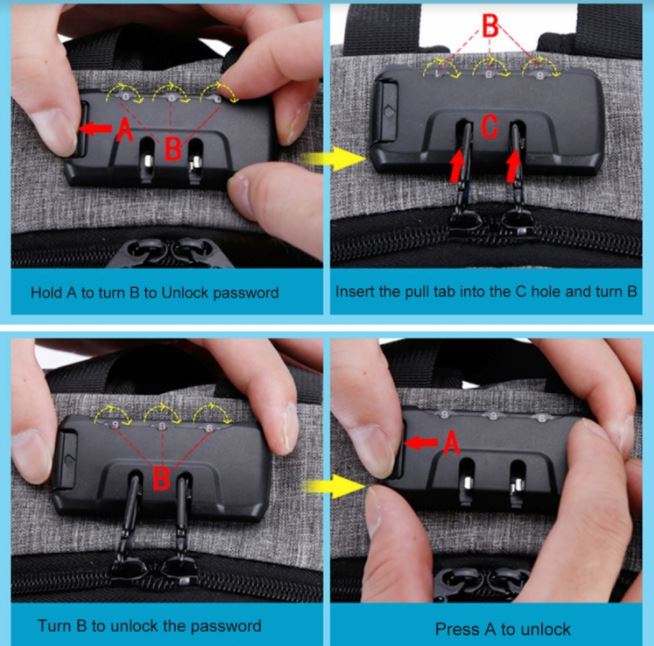 A
B
Hold A to turn B to Unlock password

B
C
Insert the pull tab into the C hole and turn B

B
Turn B to unlock the password

A
Press A to unlock